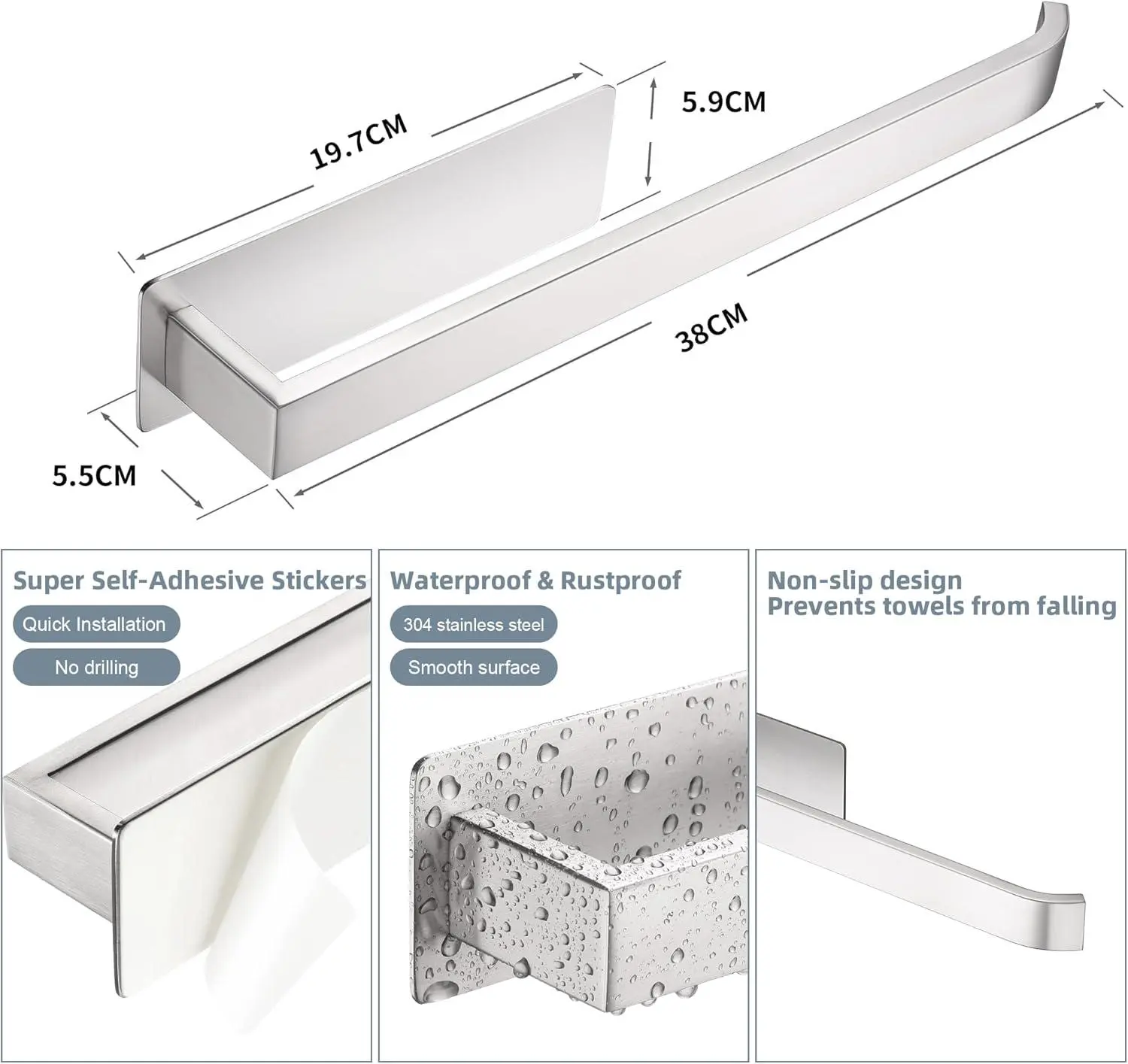 19.7CM

5.9CM

38CM

5.5CM

Super Self-Adhesive Stickers

Quick Installation

No drilling

Waterproof & Rustproof

304 stainless steel

Smooth surface

Non-slip design
Prevents towels from falling